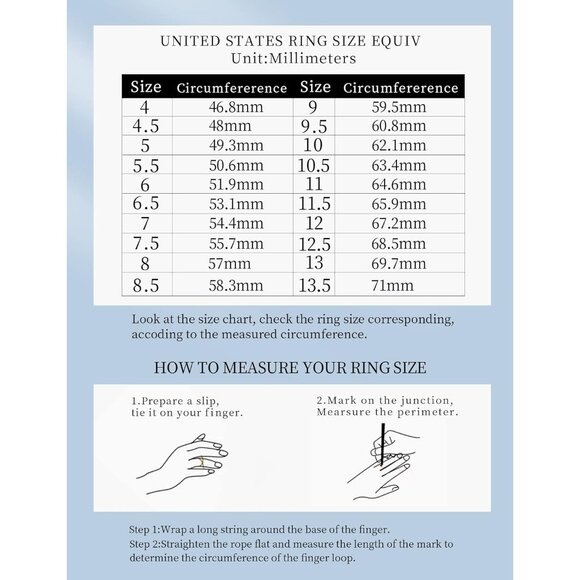 UNITED STATES RING SIZE EQUIV
Unit:Millimeters

| Size | Circumfererence | Size | Circumfererence |
|---|---|---|---|
| 4 | 46.8mm | 9 | 59.5mm |
| 4.5 | 48mm | 9.5 | 60.8mm |
| 5 | 49.3mm | 10 | 62.1mm |
| 5.5 | 50.6mm | 10.5 | 63.4mm |
| 6 | 51.9mm | 11 | 64.6mm |
| 6.5 | 53.1mm | 11.5 | 65.9mm |
| 7 | 54.4mm | 12 | 67.2mm |
| 7.5 | 55.7mm | 12.5 | 68.5mm |
| 8 | 57mm | 13 | 69.7mm |
| 8.5 | 58.3mm | 13.5 | 71mm |

Look at the size chart, check the ring size corresponding, accoding to the measured circumference.

HOW TO MEASURE YOUR RING SIZE

1.Prepare a slip, tie it on your finger.

2.Mark on the junction, Mearsure the perimeter.

Step 1:Wrap a long string around the base of the finger.
Step 2:Straighten the rope flat and measure the length of the mark to determine the circumference of the finger loop.